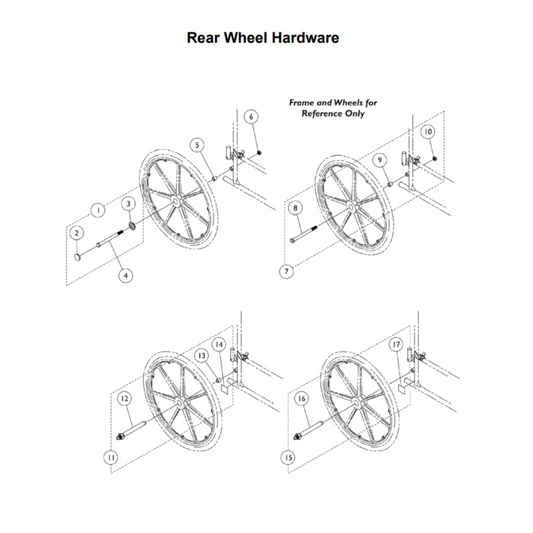 Rear Wheel Hardware

Frame and Wheels for Reference Only

6
5
1
3
2
4

10
9
8
7

14
13
12
11

17
16
15